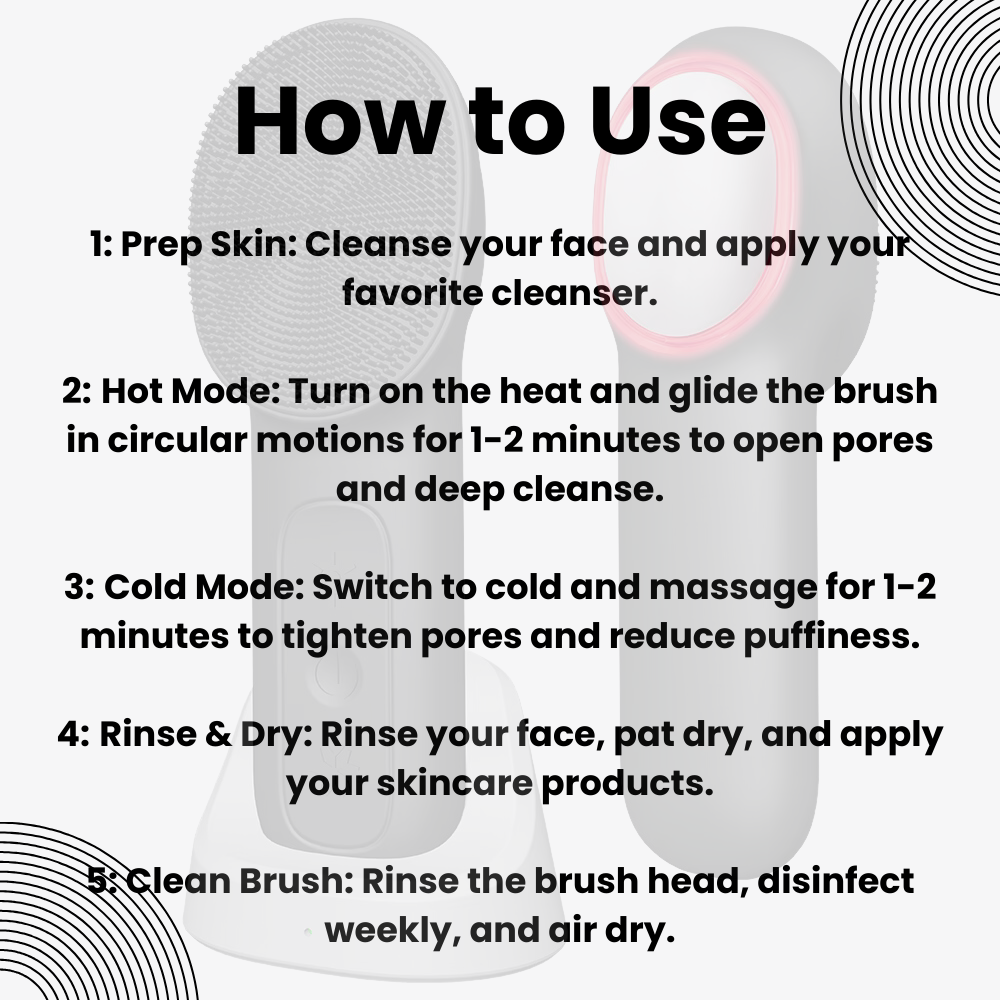 How to Use

1: Prep Skin: Cleanse your face and apply your favorite cleanser.

2: Hot Mode: Turn on the heat and glide the brush in circular motions for 1-2 minutes to open pores and deep cleanse.

3: Cold Mode: Switch to cold and massage for 1-2 minutes to tighten pores and reduce puffiness.

4: Rinse & Dry: Rinse your face, pat dry, and apply your skincare products.

5: Clean Brush: Rinse the brush head, disinfect weekly, and air dry.